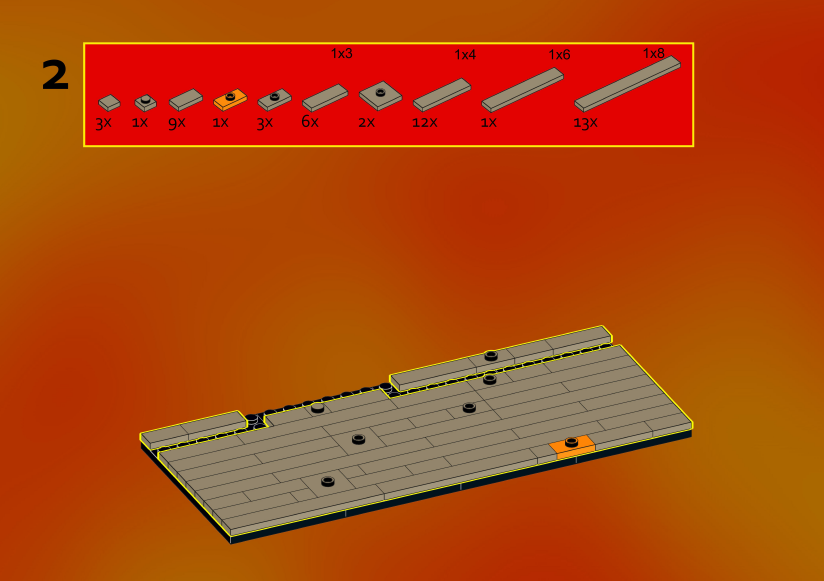 2

1x3 1x4 1x6 1x8

3x 1x 9x 1x 3x 6x 2x 12x 1x 13x